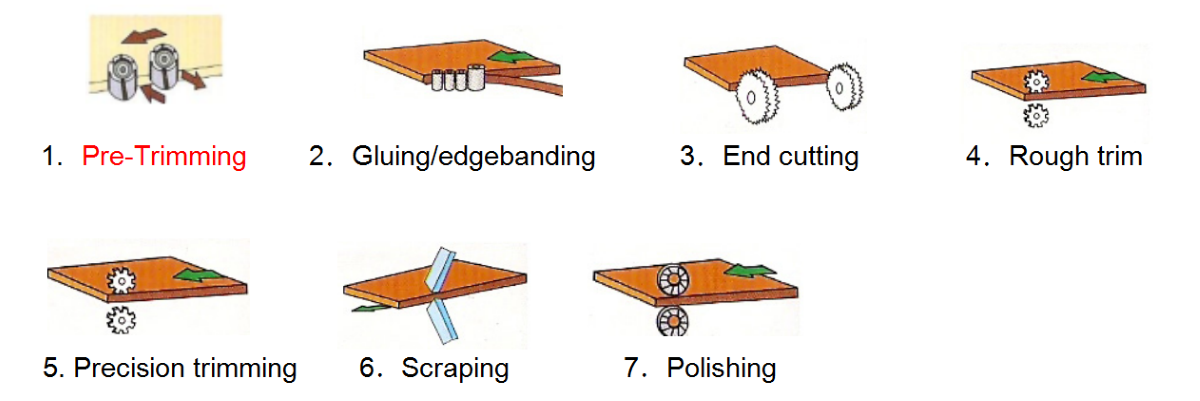 1. Pre-Trimming

2. Gluing/edgebanding

3. End cutting

4. Rough trim

5. Precision trimming

6. Scraping

7. Polishing